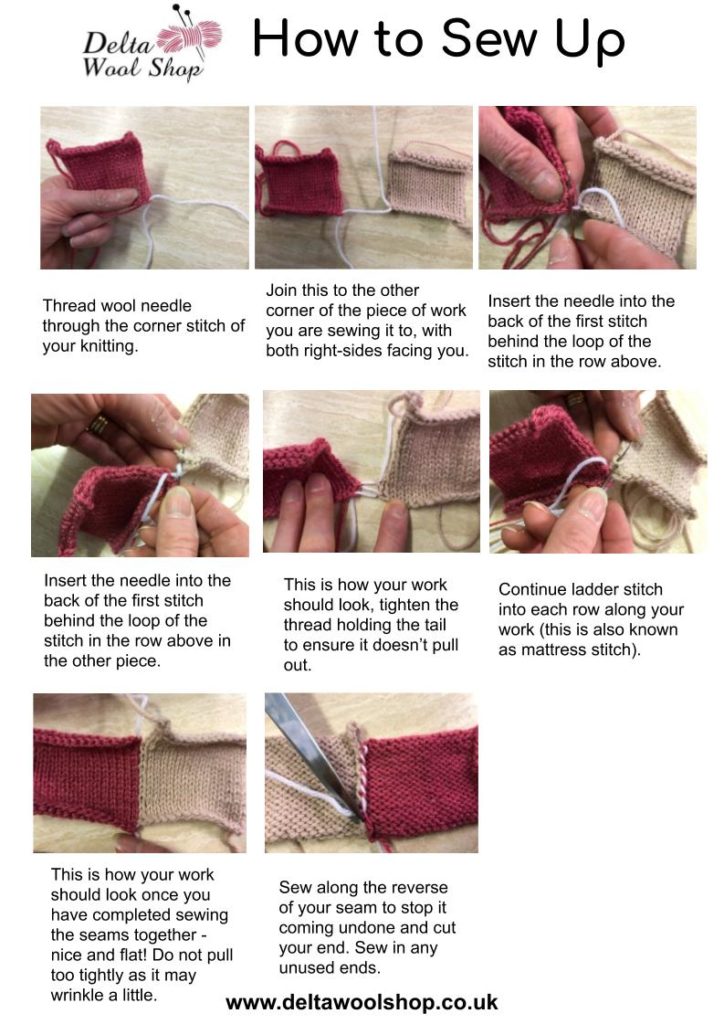 Delta Wool Shop

How to Sew Up

Thread wool needle through the corner stitch of your knitting.

Join this to the other corner of the piece of work you are sewing it to, with both right-sides facing you.

Insert the needle into the back of the first stitch behind the loop of the stitch in the row above.

Insert the needle into the back of the first stitch behind the loop of the stitch in the row above in the other piece.

This is how your work should look, tighten the thread holding the tail to ensure it doesn't pull out.

Continue ladder stitch into each row along your work (this is also known as mattress stitch).

This is how your work should look once you have completed sewing the seams together - nice and flat! Do not pull too tightly as it may wrinkle a little.

Sew along the reverse of your seam to stop it coming undone and cut your end. Sew in any unused ends.

www.deltawoolshop.co.uk